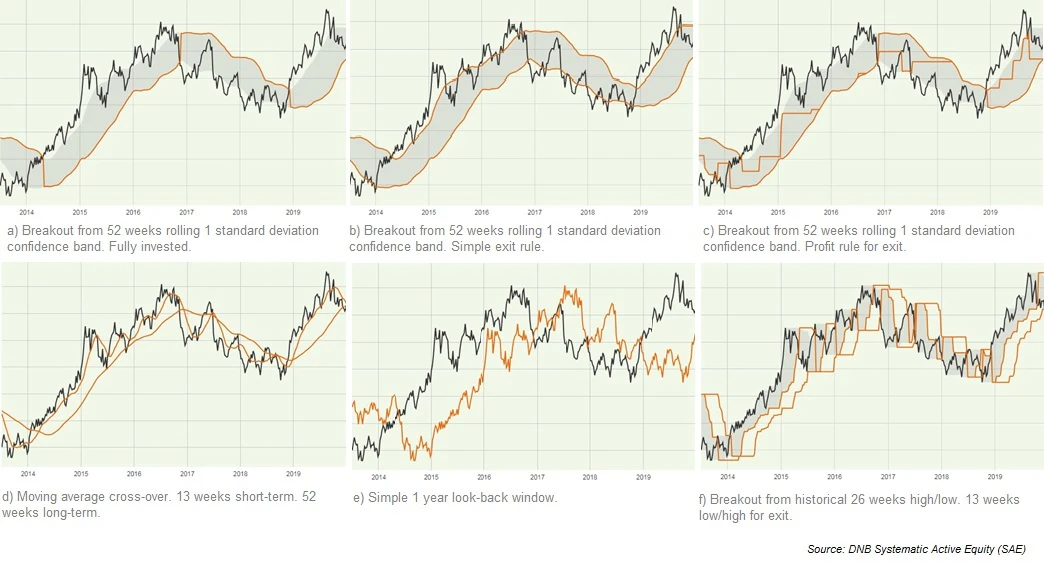 2014 2015 2016 2017 2018 2019

a) Breakout from 52 weeks rolling 1 standard deviation confidence band. Fully invested.

2014 2015 2016 2017 2018 2019

b) Breakout from 52 weeks rolling 1 standard deviation confidence band. Simple exit rule.

2014 2015 2016 2017 2018 2019

c) Breakout from 52 weeks rolling 1 standard deviation confidence band. Profit rule for exit.

2014 2015 2016 2017 2018 2019

d) Moving average cross-over. 13 weeks short-term. 52 weeks long-term.

2014 2015 2016 2017 2018 2019

e) Simple 1 year look-back window.

2014 2015 2016 2017 2018 2019

f) Breakout from historical 26 weeks high/low. 13 weeks low/high for exit.

Source: DNB Systematic Active Equity (SAE)