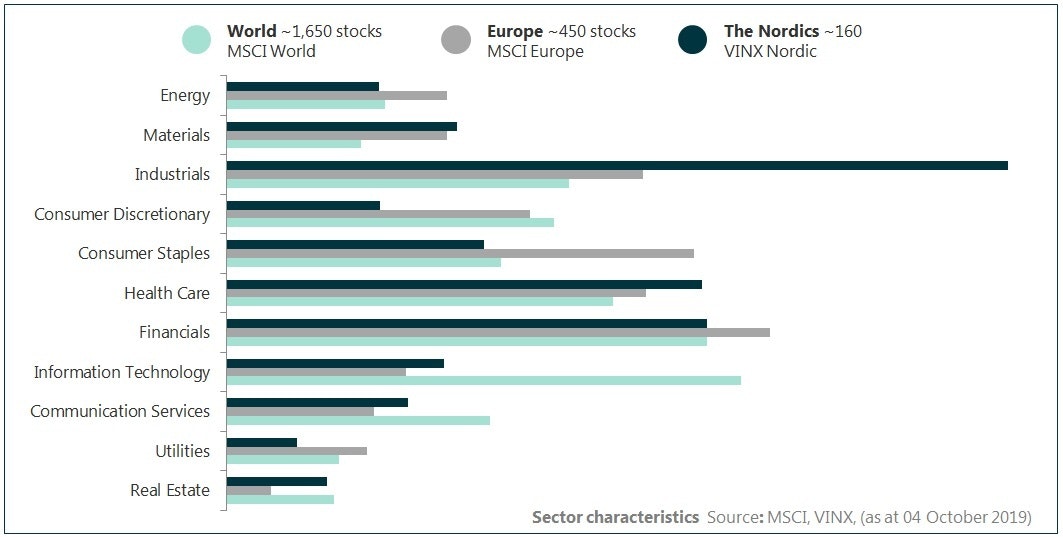 World ~1,650 stocks
MSCI World

Europe ~450 stocks
MSCI Europe

The Nordics ~160
VINX Nordic

Energy
Materials
Industrials
Consumer Discretionary
Consumer Staples
Health Care
Financials
Information Technology
Communication Services
Utilities
Real Estate

Sector characteristics Source: MSCI, VINX, (as at 04 October 2019)