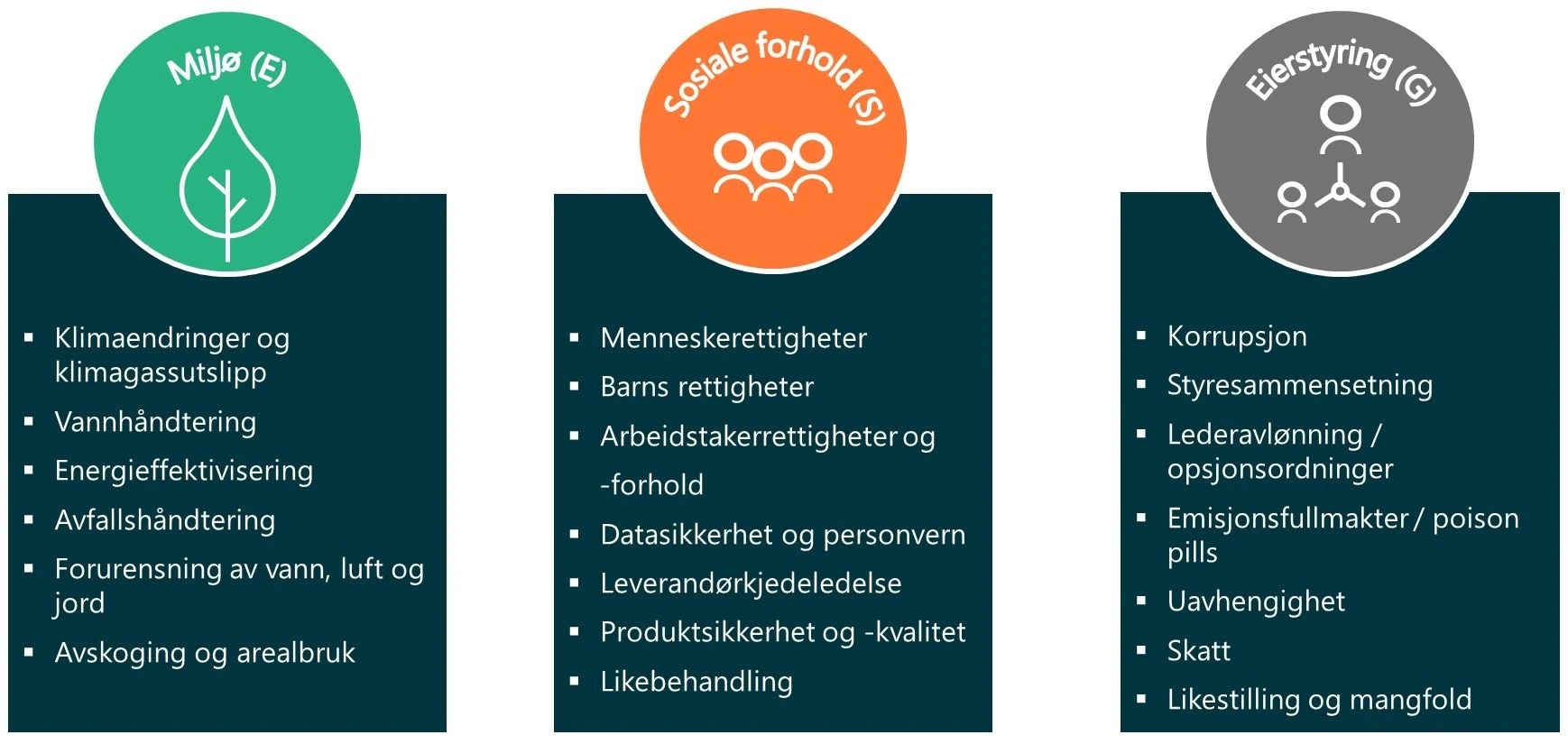 Miljø (E)

- Klimaendringer og klimagassutslipp
- Vannhåndtering
- Energieffektivisering
- Avfallshåndtering
- Forurensning av vann, luft og jord
- Avskoging og arealbruk

Sosiale forhold (S)

- Menneskerettigheter
- Barns rettigheter
- Arbeidstakerrettigheter og -forhold
- Datasikkerhet og personvern
- Leverandørkjedeledelse
- Produktsikkerhet og -kvalitet
- Likebehandling

Eierstyring (G)

- Korrupsjon
- Styresammensetning
- Lederavlønning / opsjonsordninger
- Emisjonsfullmakter / poison pills
- Uavhengighet
- Skatt
- Likestilling og mangfold